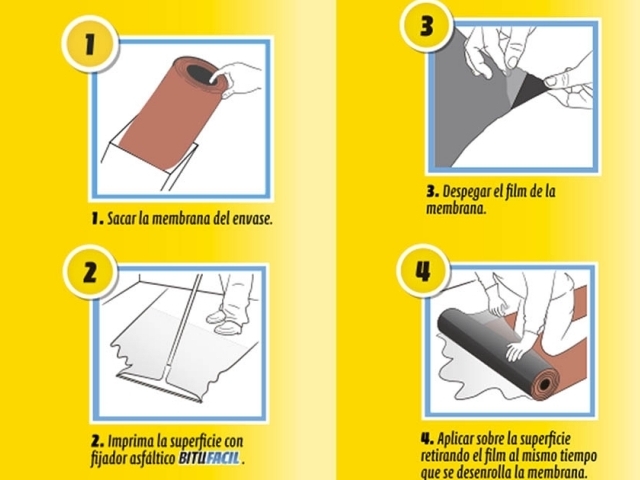 1

1. Sacar la membrana del envase.

2

2. Imprima la superficie con fijador asfáltico BITUFACIL.

3

3. Despegar el film de la membrana.

4

4. Aplicar sobre la superficie retirando el film al mismo tiempo que se desenrolla la membrana.