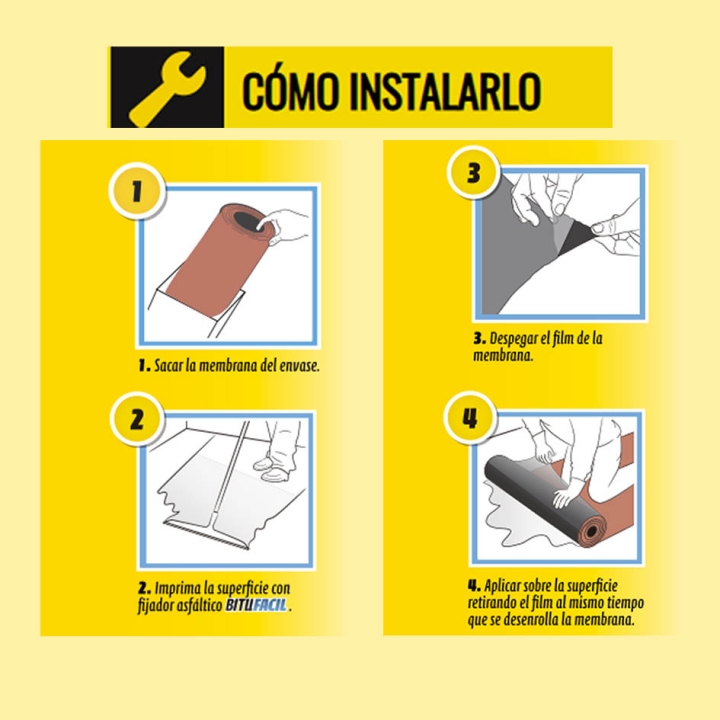 CÓMO INSTALARLO

1

1. Sacar la membrana del envase.

2

2. Imprima la superficie con fijador asfáltico BITUFACIL.

3

3. Despegar el film de la membrana.

4

4. Aplicar sobre la superficie retirando el film al mismo tiempo que se desenrolla la membrana.